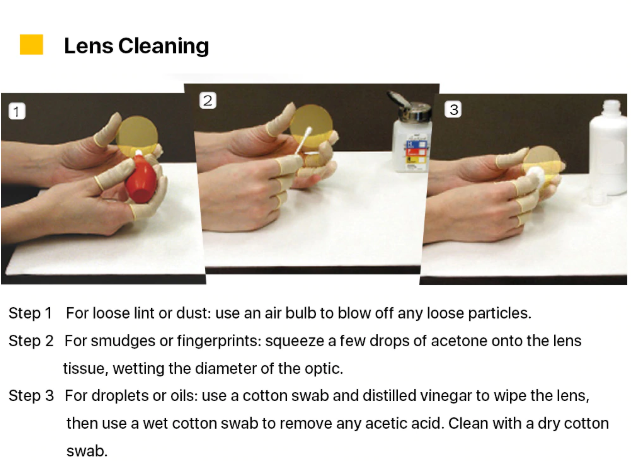 Lens Cleaning

1

2

3

Step 1 For loose lint or dust: use an air bulb to blow off any loose particles.

Step 2 For smudges or fingerprints: squeeze a few drops of acetone onto the lens tissue, wetting the diameter of the optic.

Step 3 For droplets or oils: use a cotton swab and distilled vinegar to wipe the lens, then use a wet cotton swab to remove any acetic acid. Clean with a dry cotton swab.