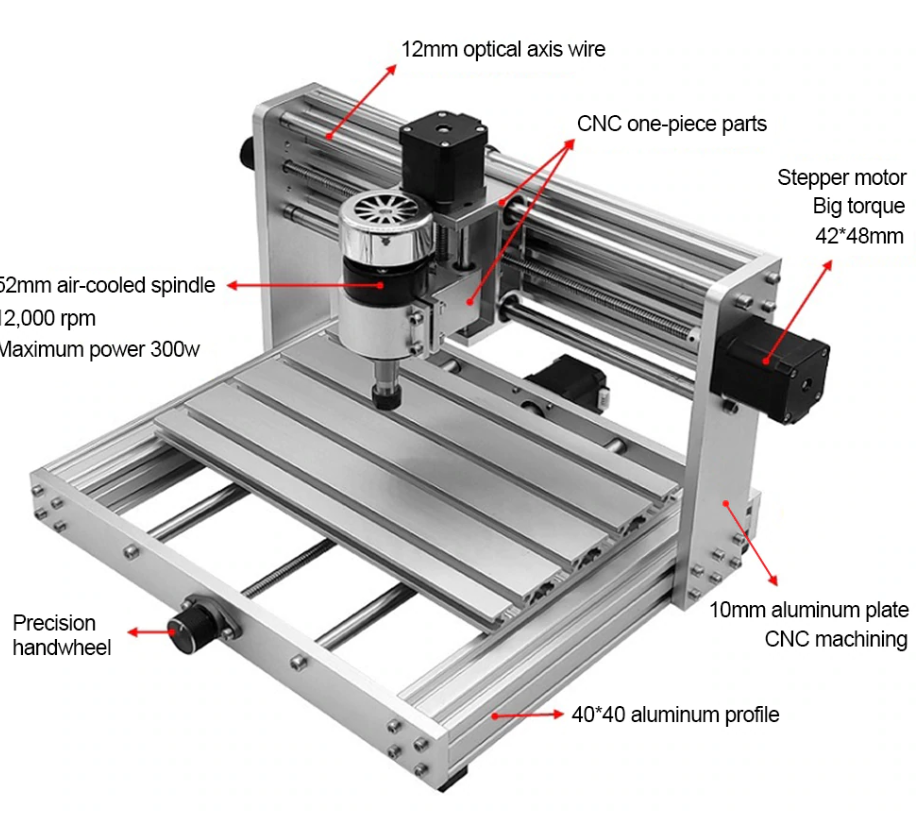 12mm optical axis wire

CNC one-piece parts

Stepper motor
Big torque
42*48mm

52mm air-cooled spindle
12,000 rpm
Maximum power 300w

Precision
handwheel

10mm aluminum plate
CNC machining

40*40 aluminum profile