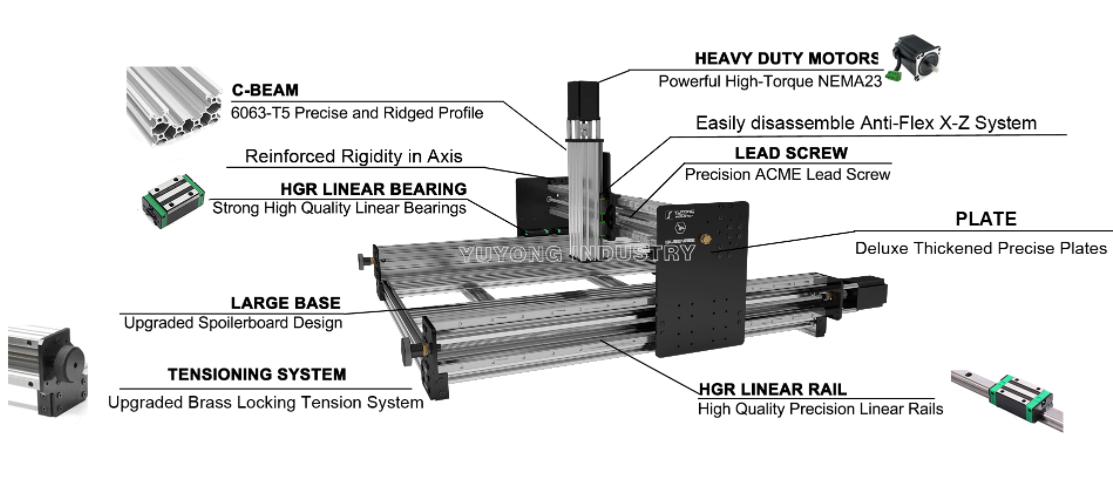 HEAVY DUTY MOTORS
Powerful High-Torque NEMA23

C-BEAM
6063-T5 Precise and Ridged Profile

Easily disassemble Anti-Flex X-Z System

Reinforced Rigidity in Axis

LEAD SCREW
Precision ACME Lead Screw

HGR LINEAR BEARING
Strong High Quality Linear Bearings

PLATE
Deluxe Thickened Precise Plates

YUYONG INDUSTRY

LARGE BASE
Upgraded Spoilerboard Design

TENSIONING SYSTEM
Upgraded Brass Locking Tension System

HGR LINEAR RAIL
High Quality Precision Linear Rails