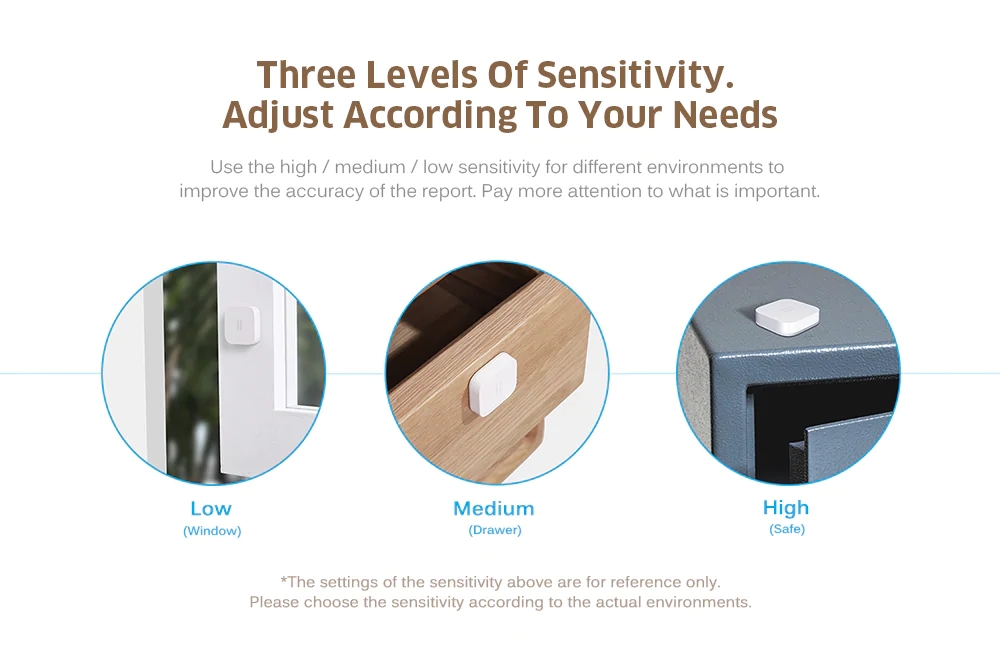 Three Levels Of Sensitivity.
Adjust According To Your Needs

Use the high / medium / low sensitivity for different environments to improve the accuracy of the report. Pay more attention to what is important.

Low
(Window)

Medium
(Drawer)

High
(Safe)

*The settings of the sensitivity above are for reference only.
Please choose the sensitivity according to the actual environments.